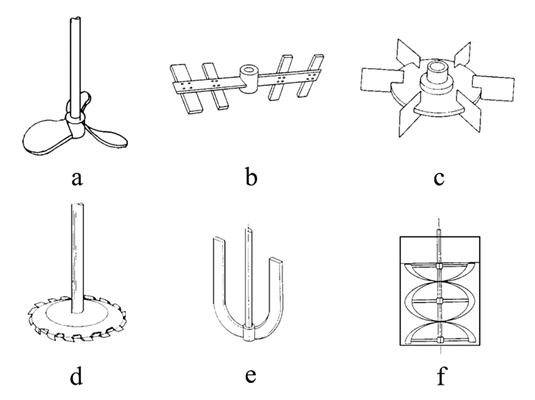 a

b

c

d

e

f